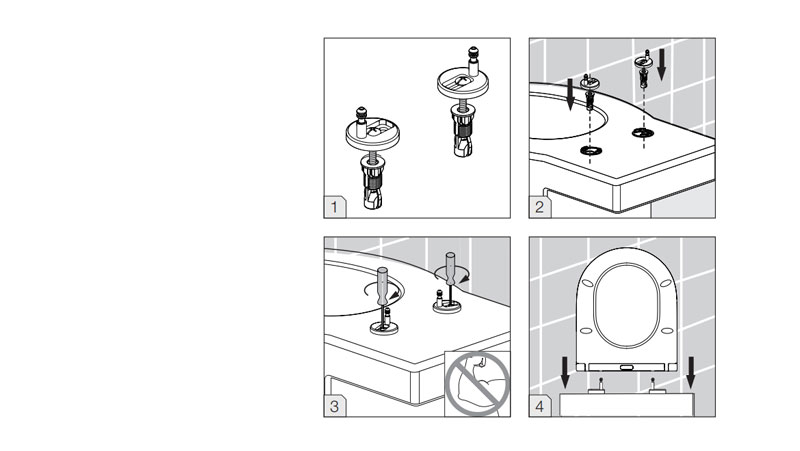 1

2

3

4